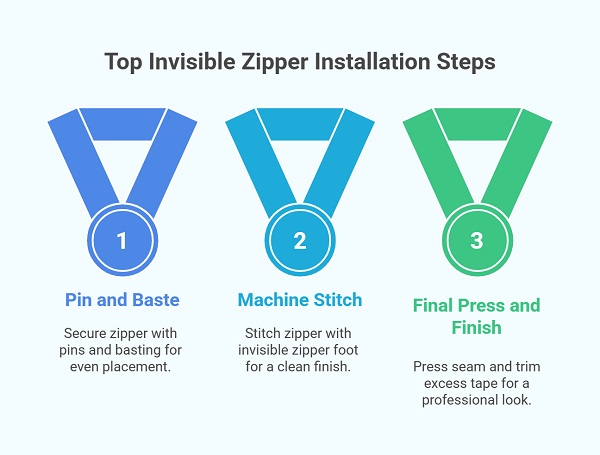 Top Invisible Zipper Installation Steps

1

Pin and Baste

Secure zipper with pins and basting for even placement.

2

Machine Stitch

Stitch zipper with invisible zipper foot for a clean finish.

3

Final Press and Finish

Press seam and trim excess tape for a professional look.